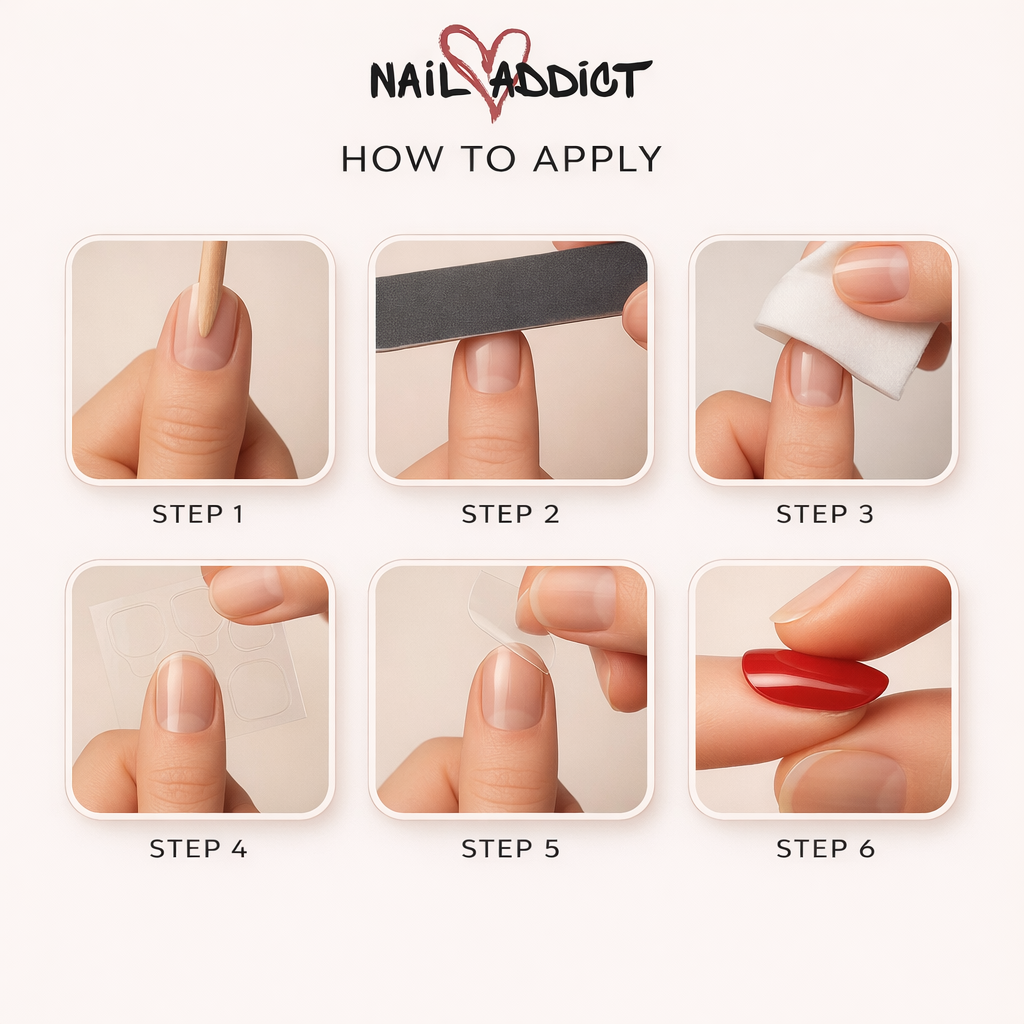 NAIL ADDICT

HOW TO APPLY

STEP 1

STEP 2

STEP 3

STEP 4

STEP 5

STEP 6